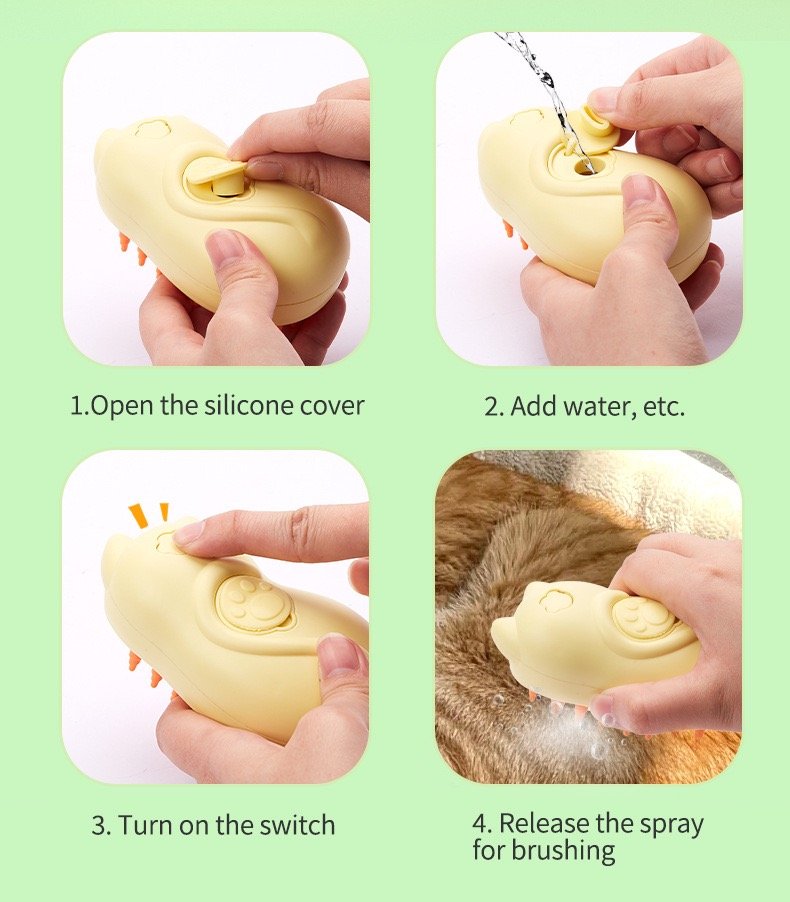 1.Open the silicone cover

2. Add water, etc.

3. Turn on the switch

4. Release the spray for brushing